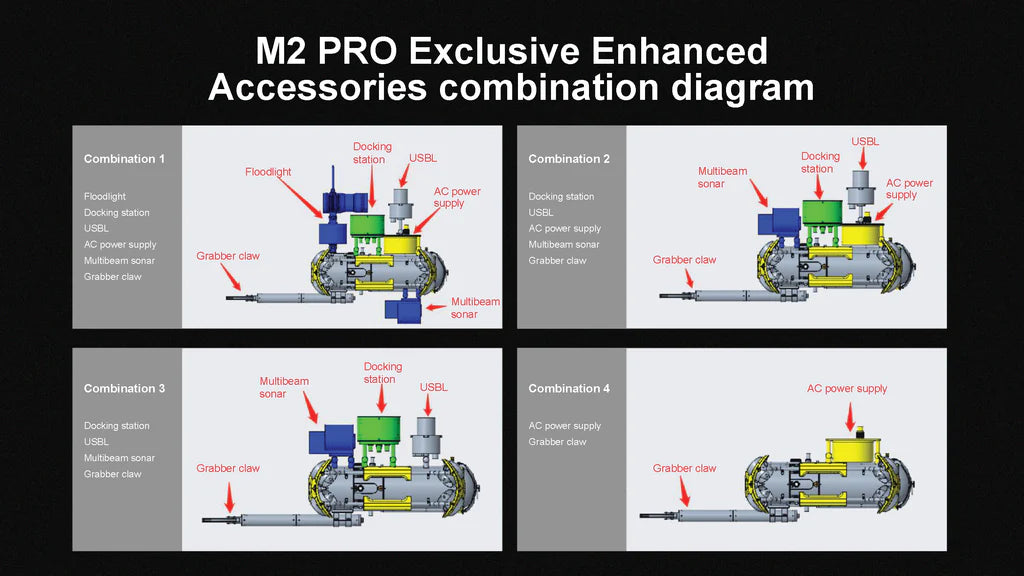 M2 PRO Exclusive Enhanced Accessories combination diagram

Combination 1

Floodlight
Docking station
USBL
AC power supply
Multibeam sonar
Grabber claw

Floodlight
Docking station
USBL
AC power supply
Grabber claw
Multibeam sonar

Combination 2

Docking station
USBL
AC power supply
Multibeam sonar
Grabber claw

Multibeam sonar
Docking station
USBL
AC power supply
Grabber claw

Combination 3

Docking station
USBL
Multibeam sonar
Grabber claw

Multibeam sonar
Docking station
USBL
Grabber claw

Combination 4

AC power supply
Grabber claw

AC power supply
Grabber claw